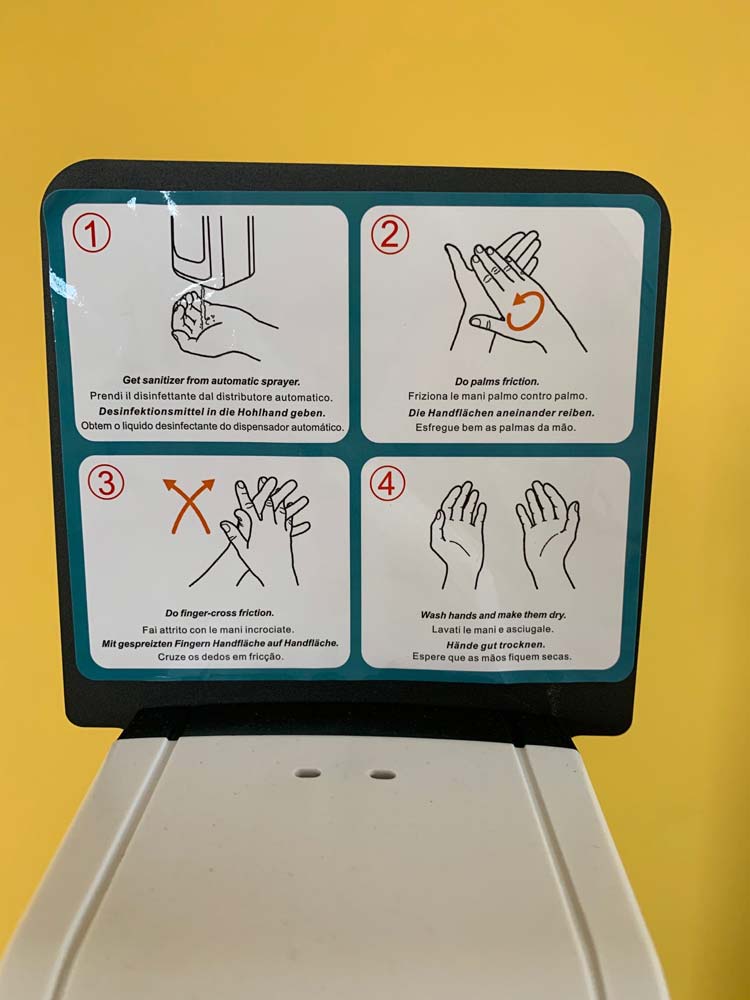 1

Get sanitizer from automatic sprayer.
Prendi il disinfettante dal distributore automatico.
Desinfektionsmittel in die Hohlhand geben.
Obtem o liquido desinfectante do dispensador automático.

2

Do palms friction.
Friziona le mani palmo contro palmo.
Die Handflächen aneinander reiben.
Esfregue bem as palmas da mão.

3

Do finger-cross friction.
Fai attrito con le mani incrociate.
Mit gespreizten Fingern Handfläche auf Handfläche.
Cruze os dedos em fricção.

4

Wash hands and make them dry.
Lavati le mani e asciugale.
Hände gut trocknen.
Espere que as mãos fiquem secas.